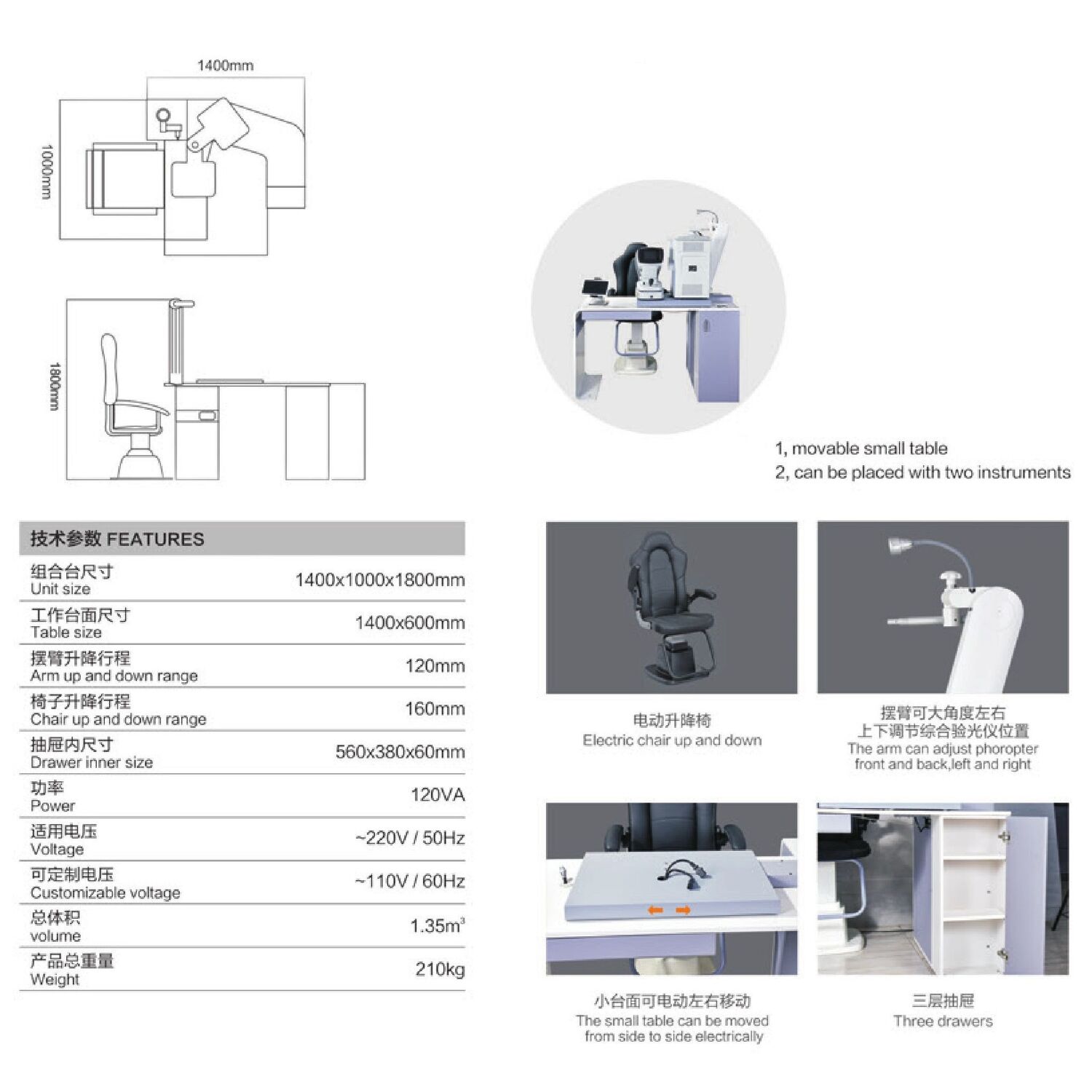 1400mm

1000mm

1800mm

1, movable small table
2, can be placed with two instruments

| 技术参数 FEATURES | |
|---|---|
| 组合台尺寸 Unit size | 1400x1000x1800mm |
| 工作台面尺寸 Table size | 1400x600mm |
| 摆臂升降行程 Arm up and down range | 120mm |
| 椅子升降行程 Chair up and down range | 160mm |
| 抽屉内尺寸 Drawer inner size | 560x380x60mm |
| 功率 Power | 120VA |
| 适用电压 Voltage | ~220V / 50Hz |
| 可定制电压 Customizable voltage | ~110V / 60Hz |
| 总体积 volume | $1.35m^3$ |
| 产品总重量 Weight | 210kg |

电动升降椅
Electric chair up and down

摆臂可大角度左右
上下调节综合验光仪位置
The arm can adjust phoropter front and back,left and right

小台面可电动左右移动
The small table can be moved from side to side electrically

三层抽屉
Three drawers