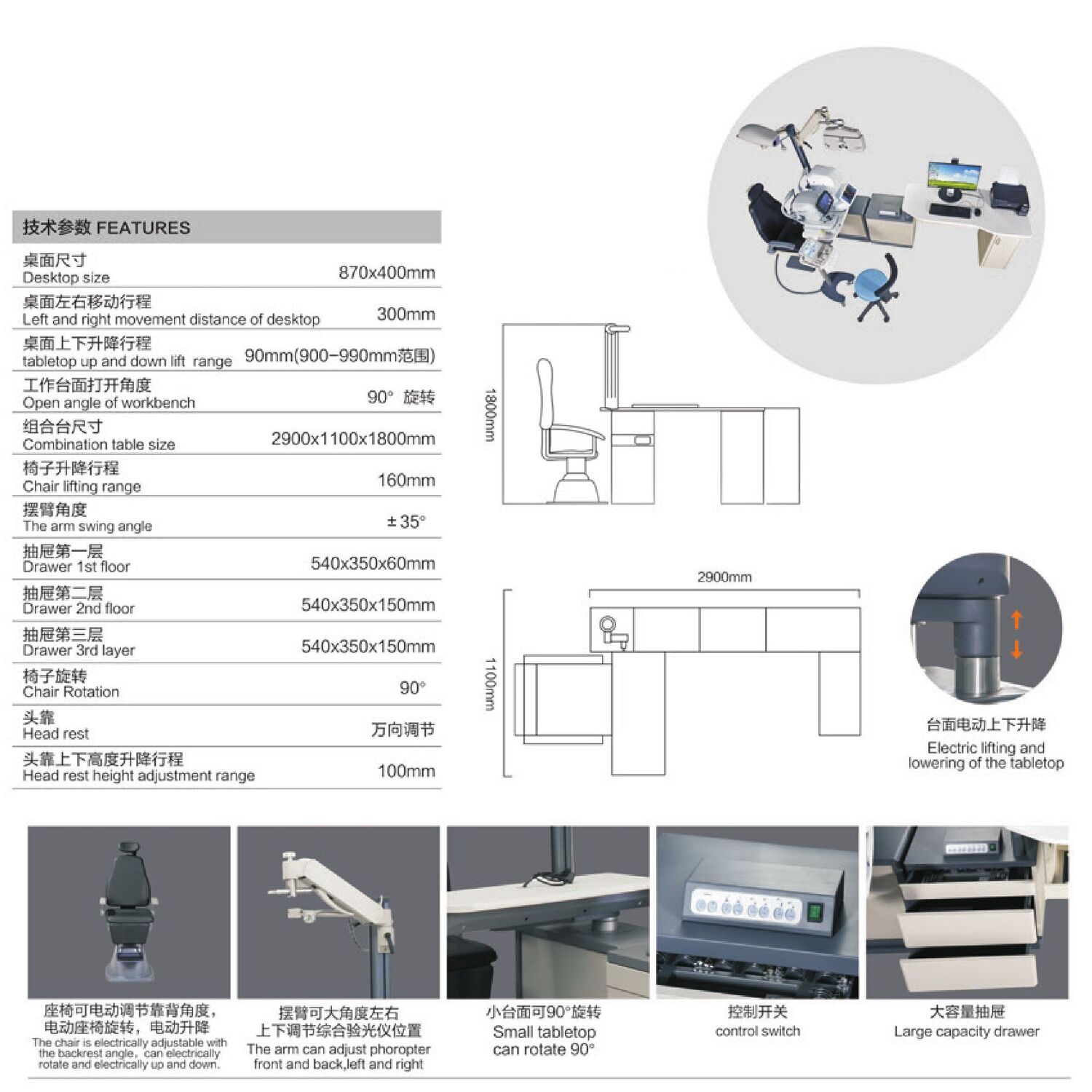 技术参数 FEATURES

| | |
|---|---|
| 桌面尺寸 Desktop size | 870x400mm |
| 桌面左右移动行程 Left and right movement distance of desktop | 300mm |
| 桌面上下升降行程 tabletop up and down lift range | 90mm(900-990mm范围) |
| 工作台面打开角度 Open angle of workbench | 90° 旋转 |
| 组合台尺寸 Combination table size | 2900x1100x1800mm |
| 椅子升降行程 Chair lifting range | 160mm |
| 摆臂角度 The arm swing angle | ±35° |
| 抽屉第一层 Drawer 1st floor | 540x350x60mm |
| 抽屉第二层 Drawer 2nd floor | 540x350x150mm |
| 抽屉第三层 Drawer 3rd layer | 540x350x150mm |
| 椅子旋转 Chair Rotation | 90° |
| 头靠 Head rest | 万向调节 |
| 头靠上下高度升降行程 Head rest height adjustment range | 100mm |

1800mm

2900mm

1100mm

台面电动上下升降
Electric lifting and lowering of the tabletop

座椅可电动调节靠背角度，电动座椅旋转，电动升降
The chair is electrically adjustable with the backrest angle, can electrically rotate and electrically up and down.

摆臂可大角度左右上下调节综合验光仪位置
The arm can adjust phoropter front and back,left and right

小台面可90°旋转
Small tabletop can rotate 90°

控制开关
control switch

大容量抽屉
Large capacity drawer